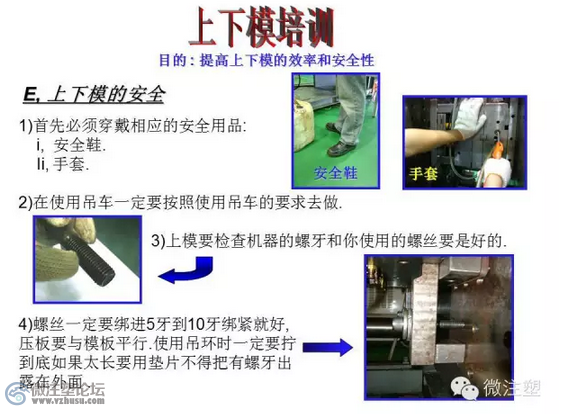 上下模培训

目的：提高上下模的效率和安全性

E, 上下模的安全

1)首先必须穿戴相应的安全用品:
i, 安全鞋.
Ii, 手套.

安全鞋

手套

2)在使用吊车一定要按照使用吊车的要求去做.

3)上模要检查机器的螺牙和你使用的螺丝要是好的.

4)螺丝一定要绑进5牙到10牙绑紧就好, 压板要与模板平行.使用吊环时一定要拧到底如果太长要用垫片不得把有螺牙出露在外面.

微注塑论坛
www.vzhusu.com

微注塑